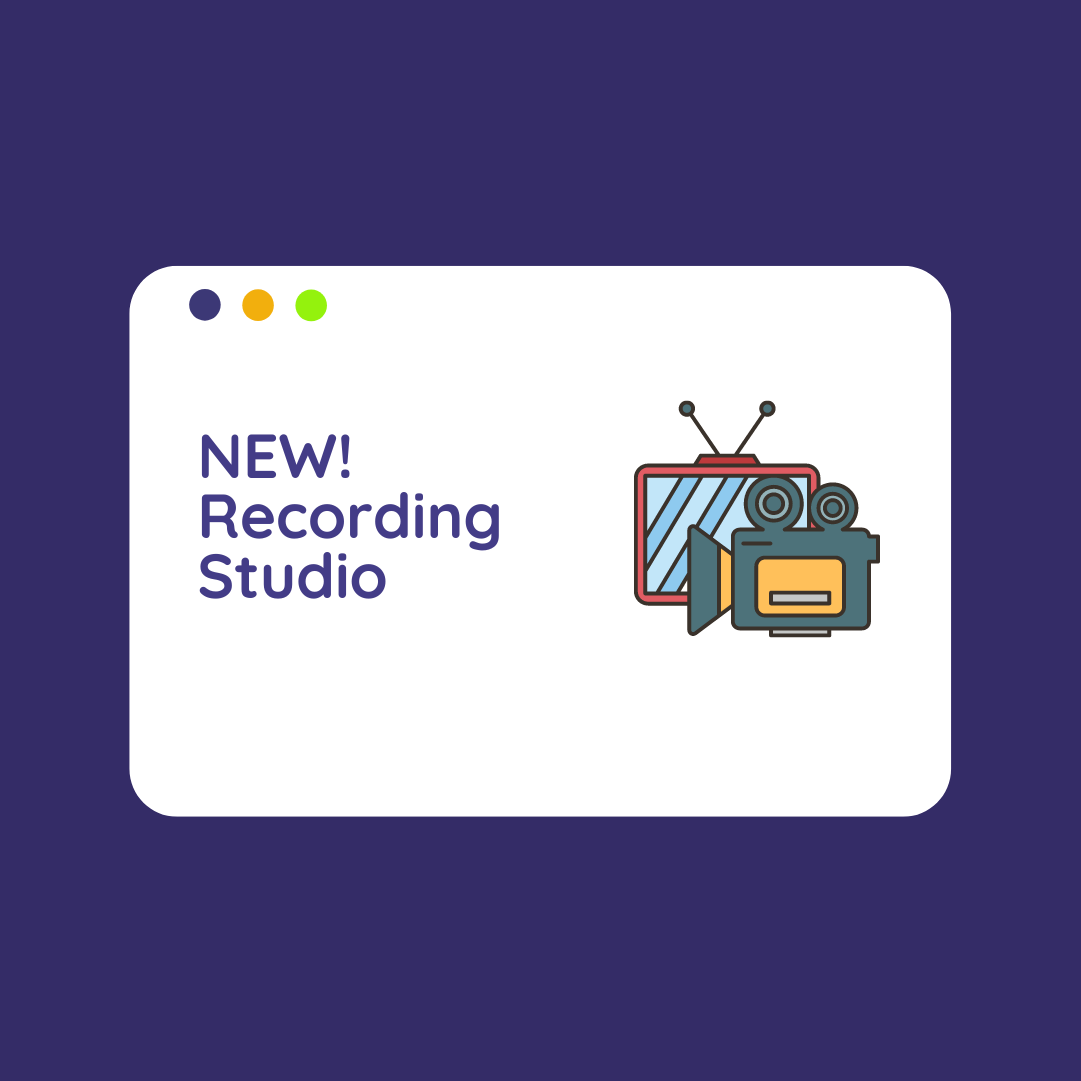 NEW!
Recording
Studio